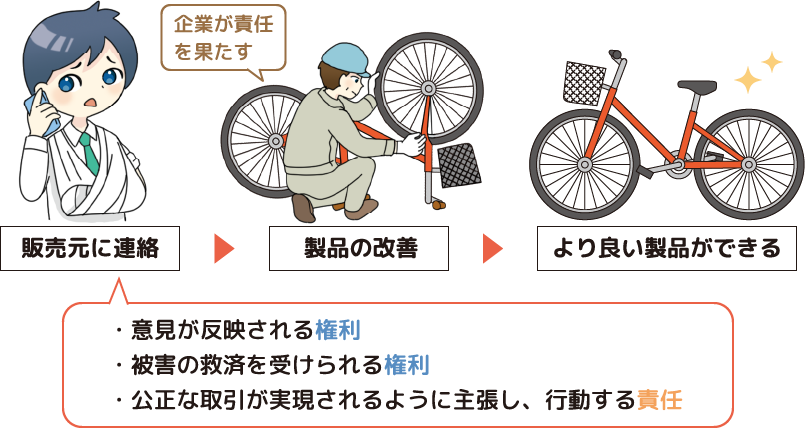 企業が責任を果たす

販売元に連絡

製品の改善

より良い製品ができる

・意見が反映される権利
・被害の救済を受けられる権利
・公正な取引が実現されるように主張し、行動する責任